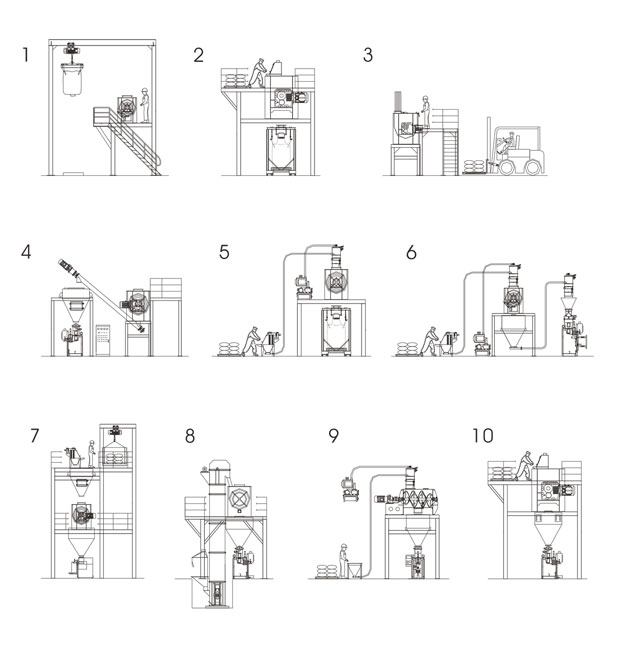 1

2

3

4

5

6

7

8

9

10